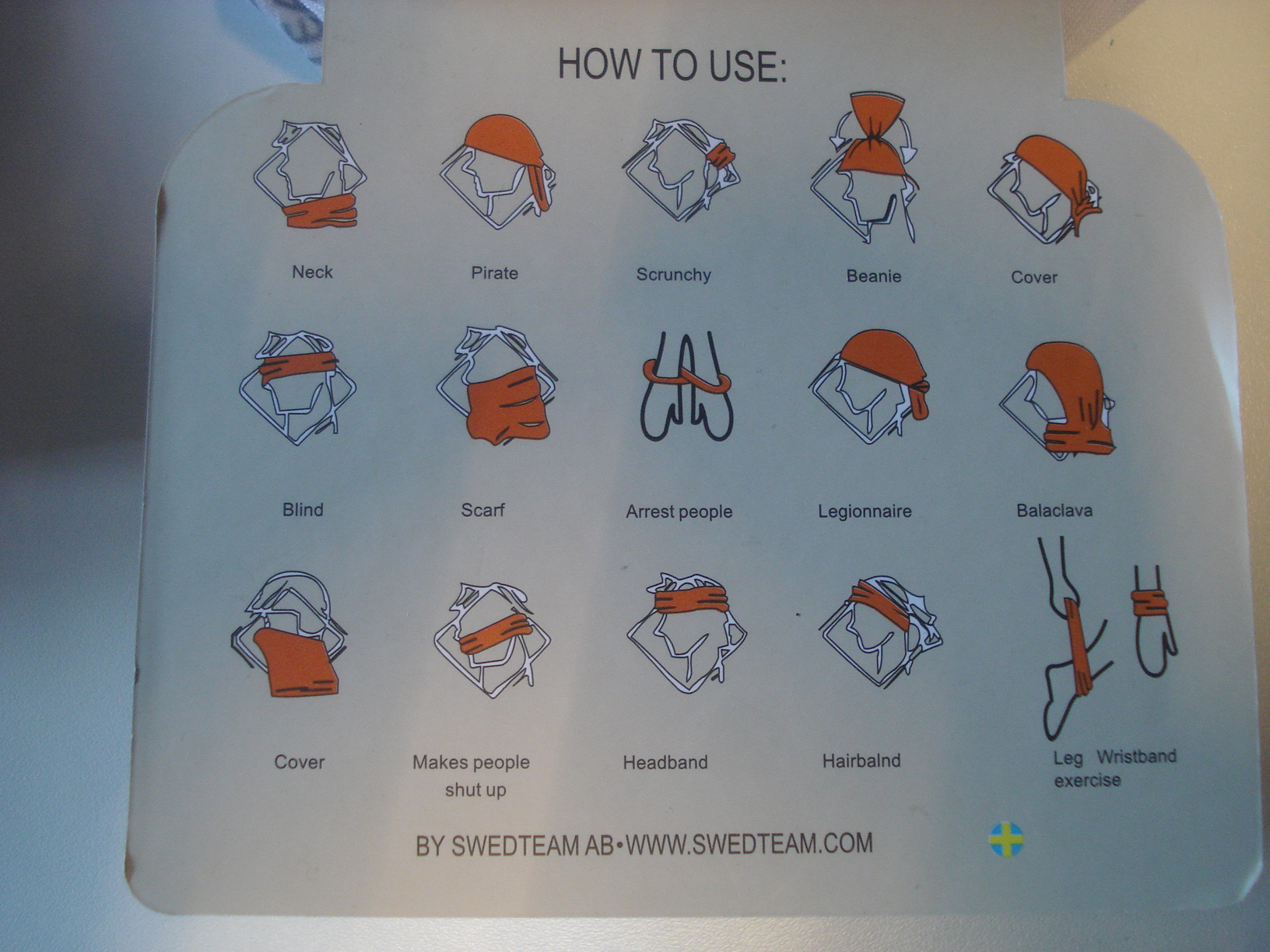 HOW TO USE:

Neck

Pirate

Scrunchy

Beanie

Cover

Blind

Scarf

Arrest people

Legionnaire

Balaclava

Cover

Makes people shut up

Headband

Hairbalnd

Leg exercise

Wristband

BY SWEDTEAM AB•WWW.SWEDTEAM.COM